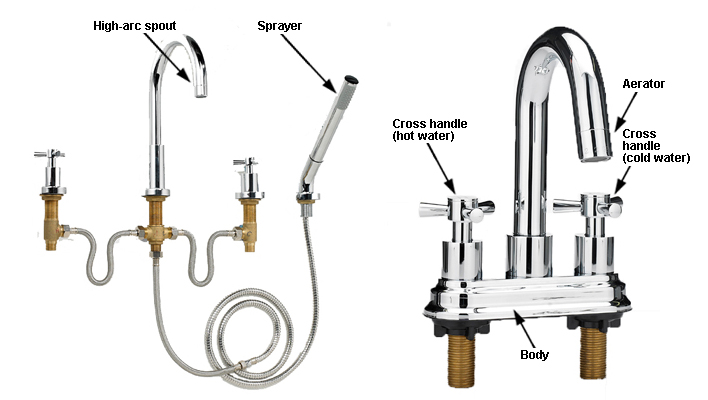 High-arc spout

Sprayer

Aerator

Cross handle (hot water)

Cross handle (cold water)

Body