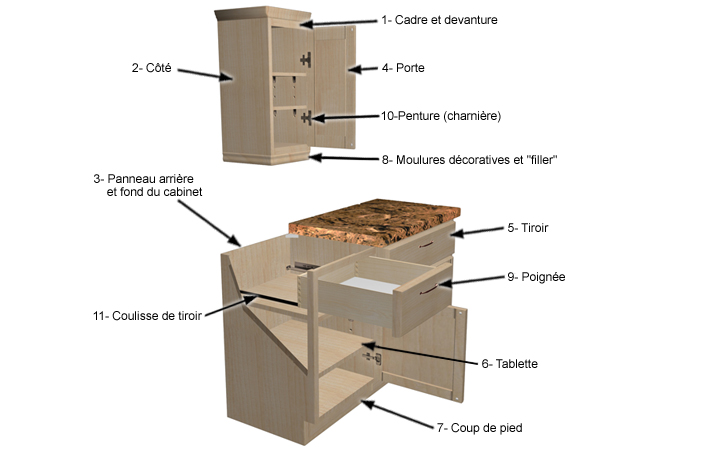 1- Cadre et devanture

2- Côté

4- Porte

10-Penture (charnière)

8- Moulures décoratives et "filler"

3- Panneau arrière et fond du cabinet

5- Tiroir

9- Poignée

11- Coulisse de tiroir

6- Tablette

7- Coup de pied