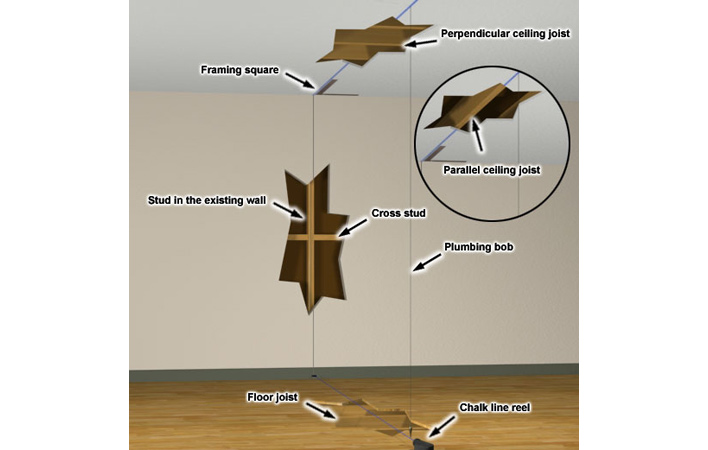 Perpendicular ceiling joist

Framing square

Parallel ceiling joist

Stud in the existing wall

Cross stud

Plumbing bob

Floor joist

Chalk line reel