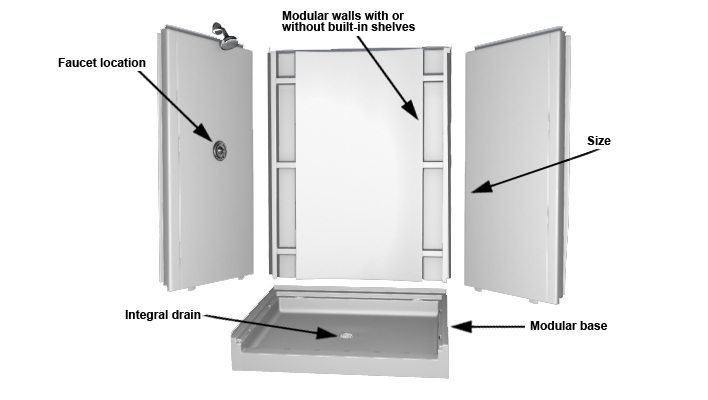 Modular walls with or without built-in shelves

Faucet location

Size

Integral drain

Modular base